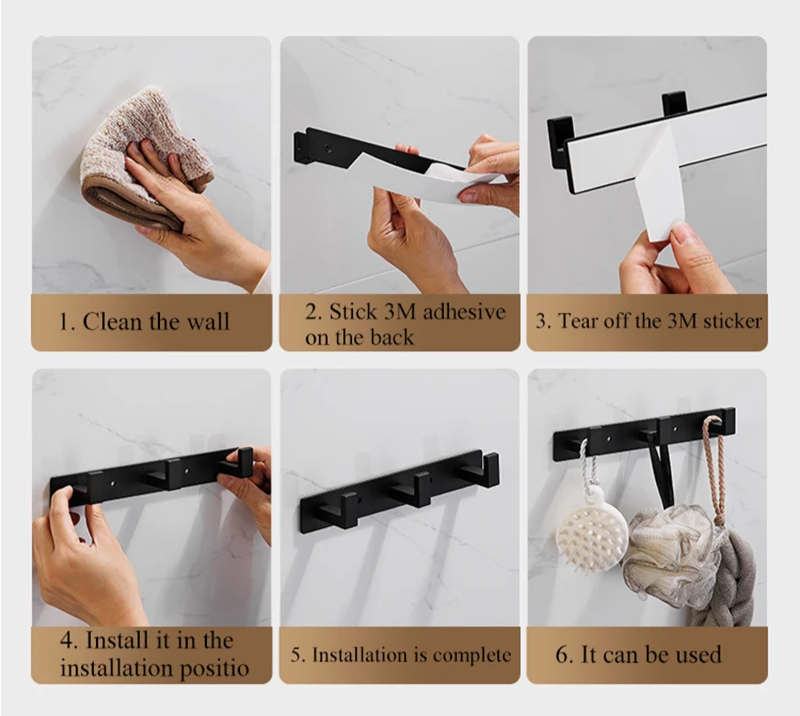 1. Clean the wall

2. Stick 3M adhesive on the back

3. Tear off the 3M sticker

4. Install it in the installation positio

5. Installation is complete

6. It can be used